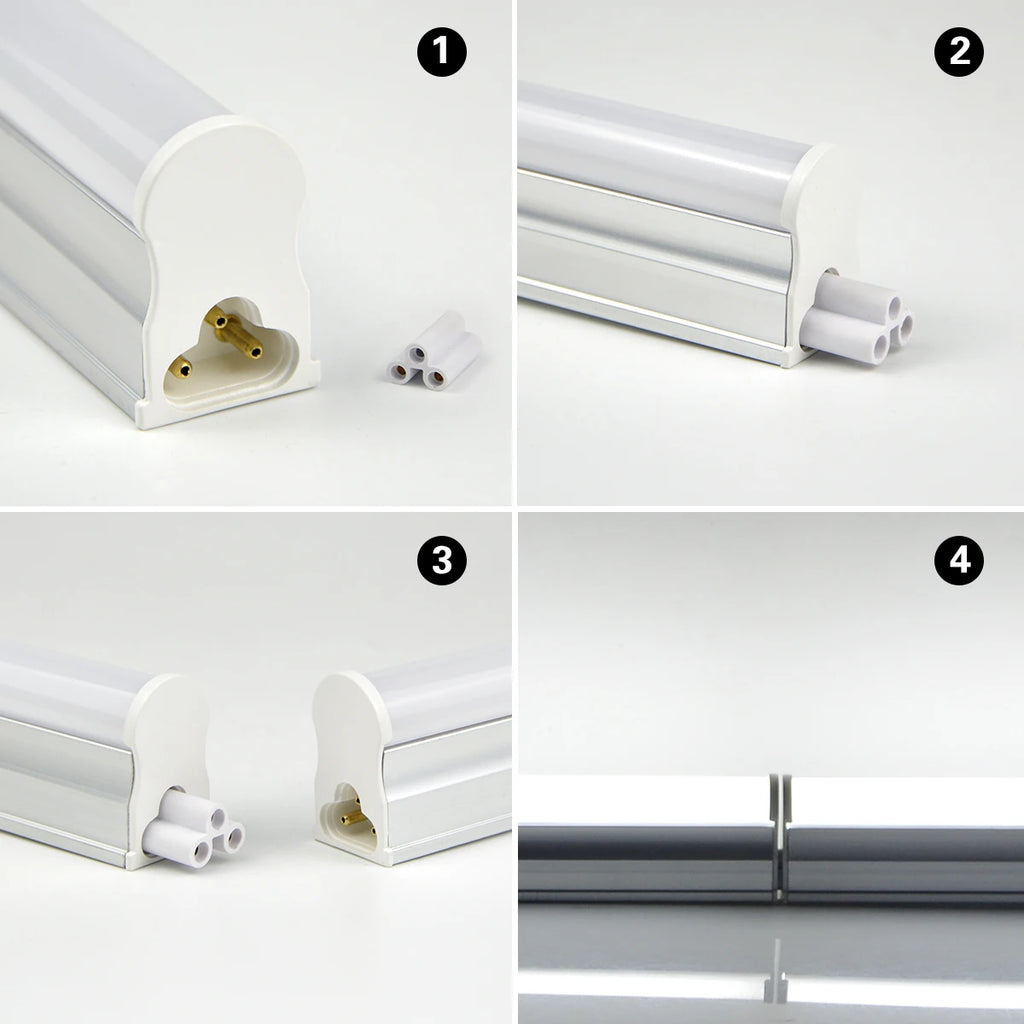 1
2
3
4